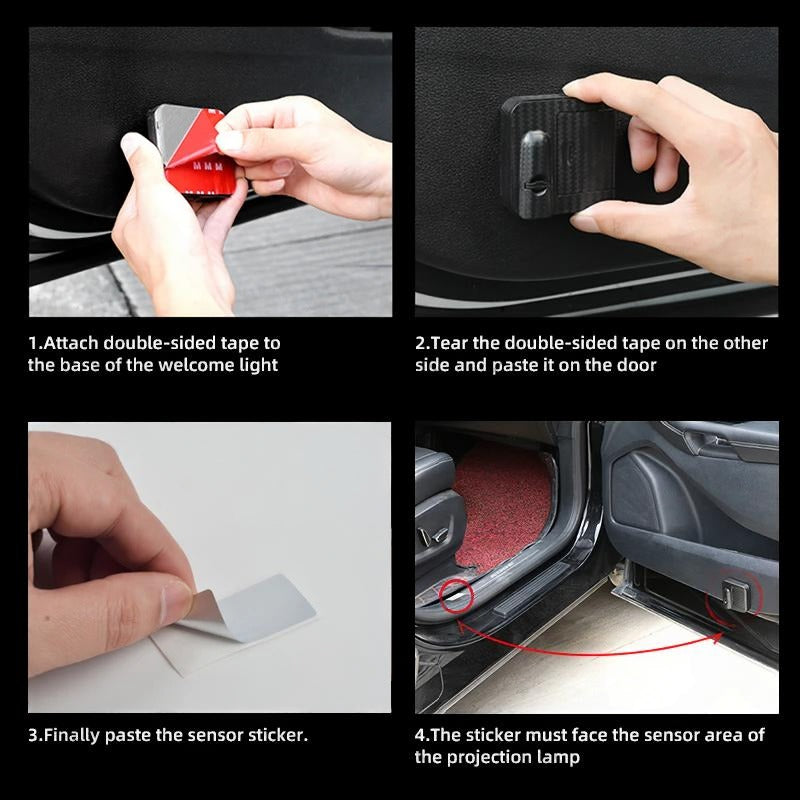 1.Attach double-sided tape to the base of the welcome light

2.Tear the double-sided tape on the other side and paste it on the door

3.Finally paste the sensor sticker.

4.The sticker must face the sensor area of the projection lamp